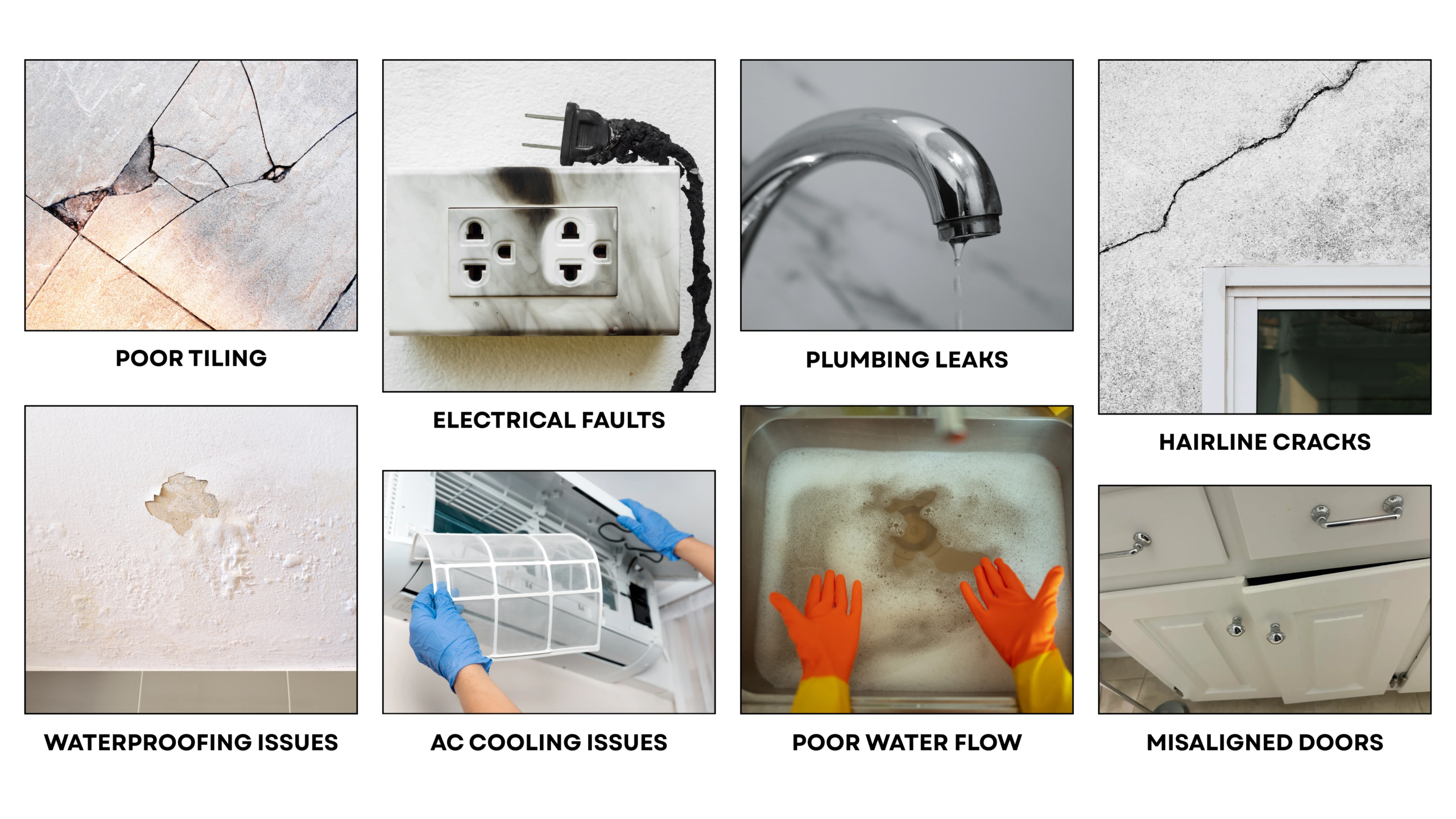 POOR TILING

WATERPROOFING ISSUES

ELECTRICAL FAULTS

AC COOLING ISSUES

PLUMBING LEAKS

POOR WATER FLOW

HAIRLINE CRACKS

MISALIGNED DOORS